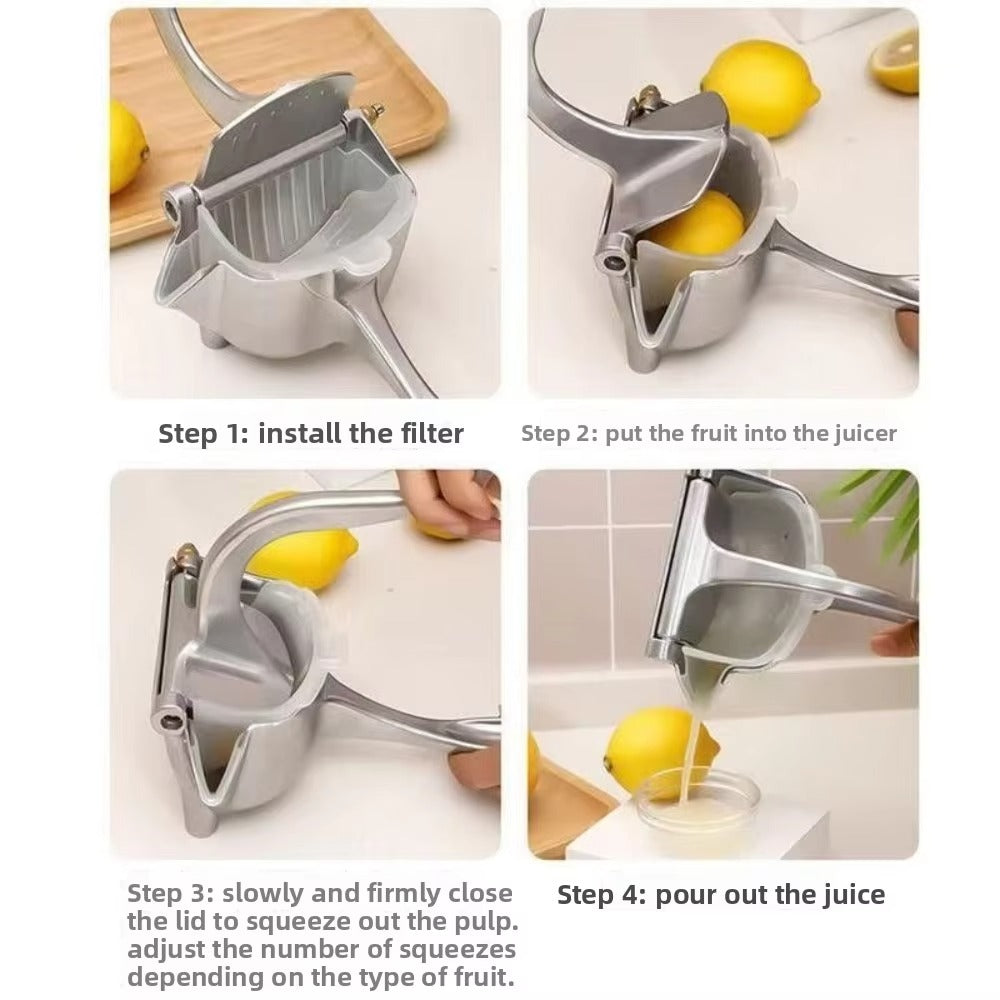 Step 1: install the filter

Step 2: put the fruit into the juicer

Step 3: slowly and firmly close the lid to squeeze out the pulp. adjust the number of squeezes depending on the type of fruit.

Step 4: pour out the juice